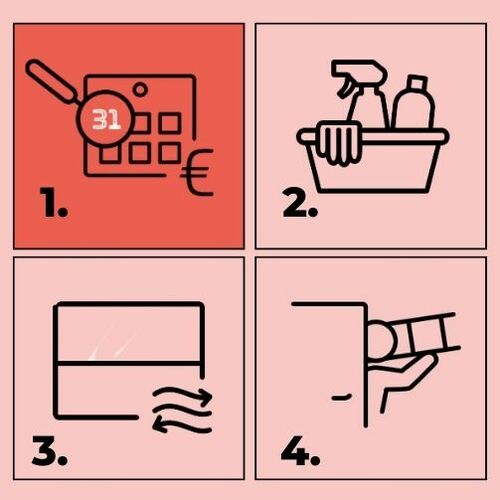 31
€
1.

2.

3.

4.