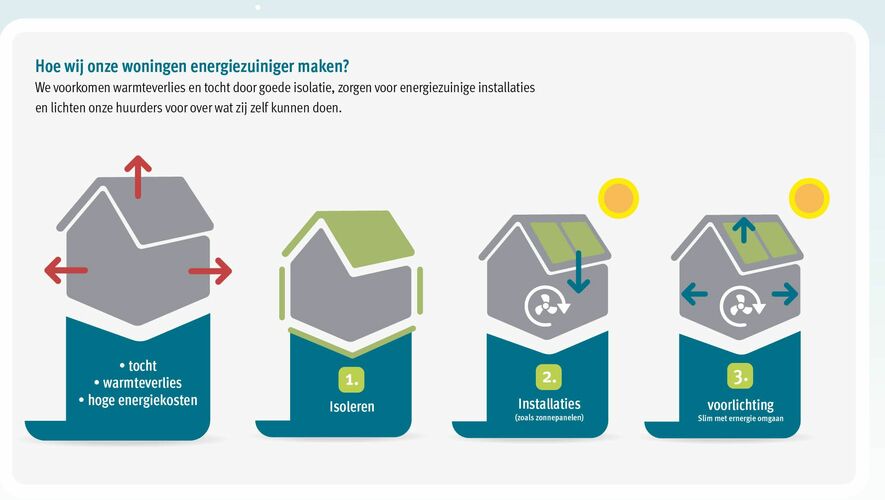 Hoe wij onze woningen energiezuiniger maken?

We voorkomen warmteverlies en tocht door goede isolatie, zorgen voor energiezuinige installaties en lichten onze huurders voor over wat zij zelf kunnen doen.

• tocht
• warmteverlies
• hoge energiekosten

1.
Isoleren

2.
Installaties
(zoals zonnepanelen)

3.
voorlichting
Slim met ernergie omgaan